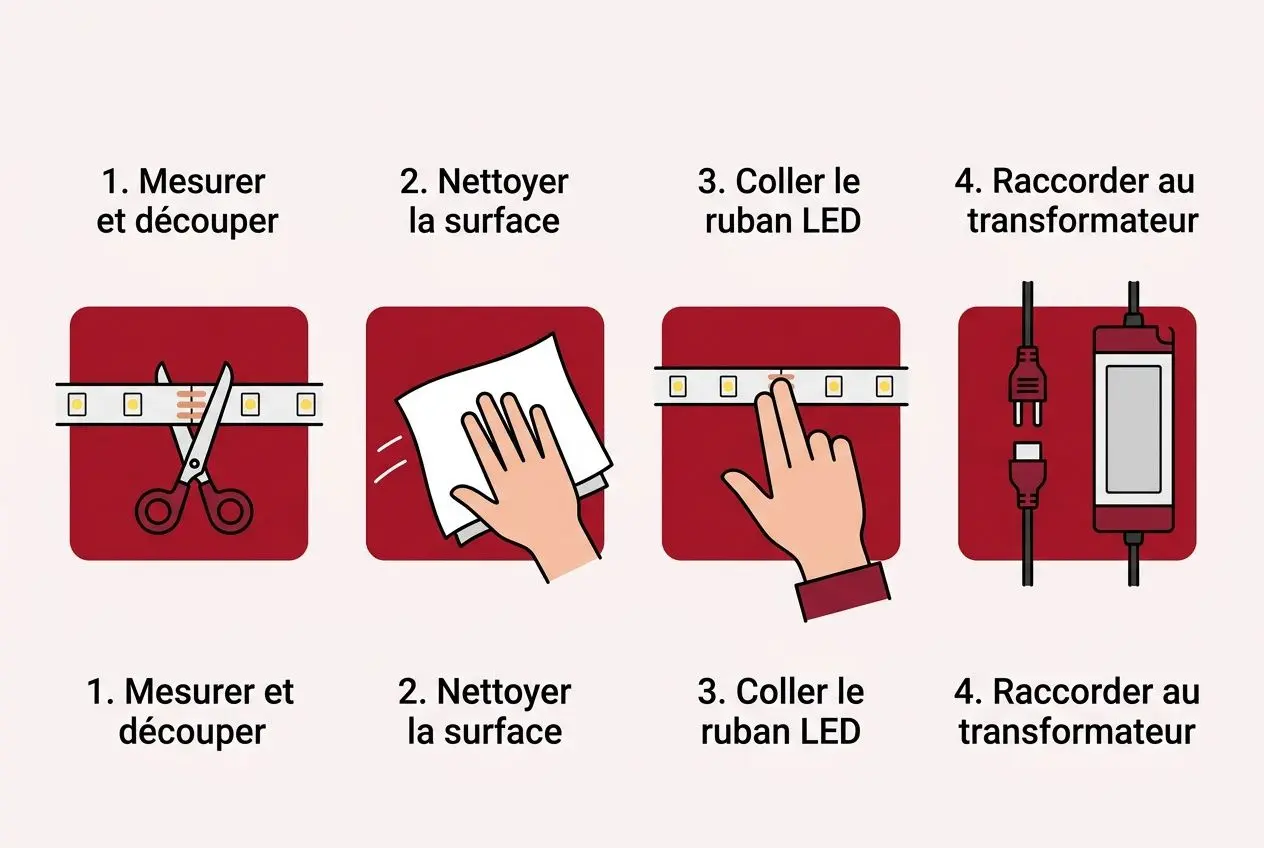 1. Mesurer et découper

2. Nettoyer la surface

3. Coller le ruban LED

4. Raccorder au transformateur

1. Mesurer et découper

2. Nettoyer la surface

3. Coller le ruban LED

4. Raccorder au transformateur